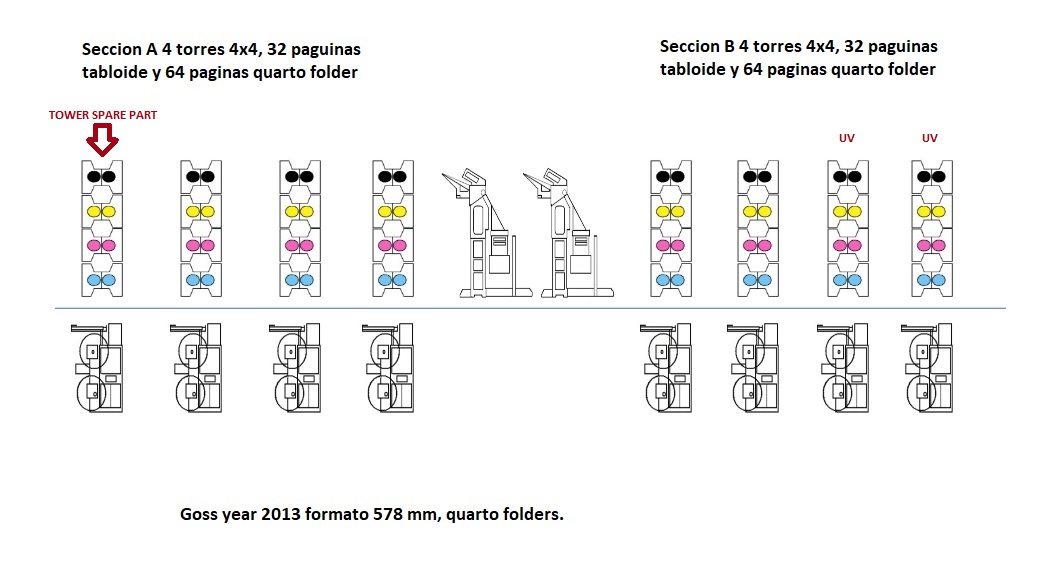 Seccion A 4 torres 4x4, 32 paguinas tabloide y 64 paginas quarto folder

Seccion B 4 torres 4x4, 32 paguinas tabloide y 64 paginas quarto folder

TOWER SPARE PART

UV

UV

Goss year 2013 formato 578 mm, quarto folders.